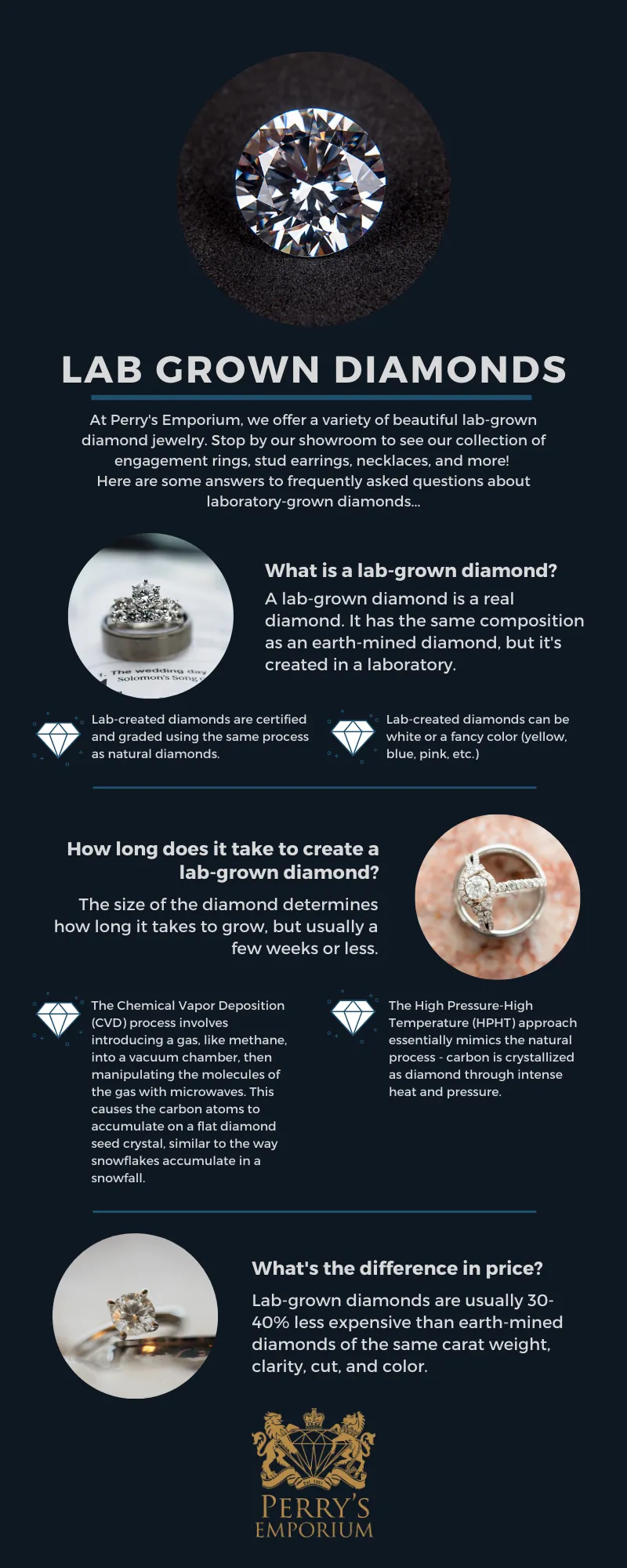 LAB GROWN DIAMONDS

At Perry's Emporium, we offer a variety of beautiful lab-grown diamond jewelry. Stop by our showroom to see our collection of engagement rings, stud earrings, necklaces, and more! Here are some answers to frequently asked questions about laboratory-grown diamonds...

1. The wedding day Solomon's Song

What is a lab-grown diamond?

A lab-grown diamond is a real diamond. It has the same composition as an earth-mined diamond, but it's created in a laboratory.

Lab-created diamonds are certified and graded using the same process as natural diamonds.

Lab-created diamonds can be white or a fancy color (yellow, blue, pink, etc.)

How long does it take to create a lab-grown diamond?

The size of the diamond determines how long it takes to grow, but usually a few weeks or less.

The Chemical Vapor Deposition (CVD) process involves introducing a gas, like methane, into a vacuum chamber, then manipulating the molecules of the gas with microwaves. This causes the carbon atoms to accumulate on a flat diamond seed crystal, similar to the way snowflakes accumulate in a snowfall.

The High Pressure-High Temperature (HPHT) approach essentially mimics the natural process - carbon is crystallized as diamond through intense heat and pressure.

What's the difference in price?

Lab-grown diamonds are usually 30-40% less expensive than earth-mined diamonds of the same carat weight, clarity, cut, and color.

PERRY'S EMPORIUM